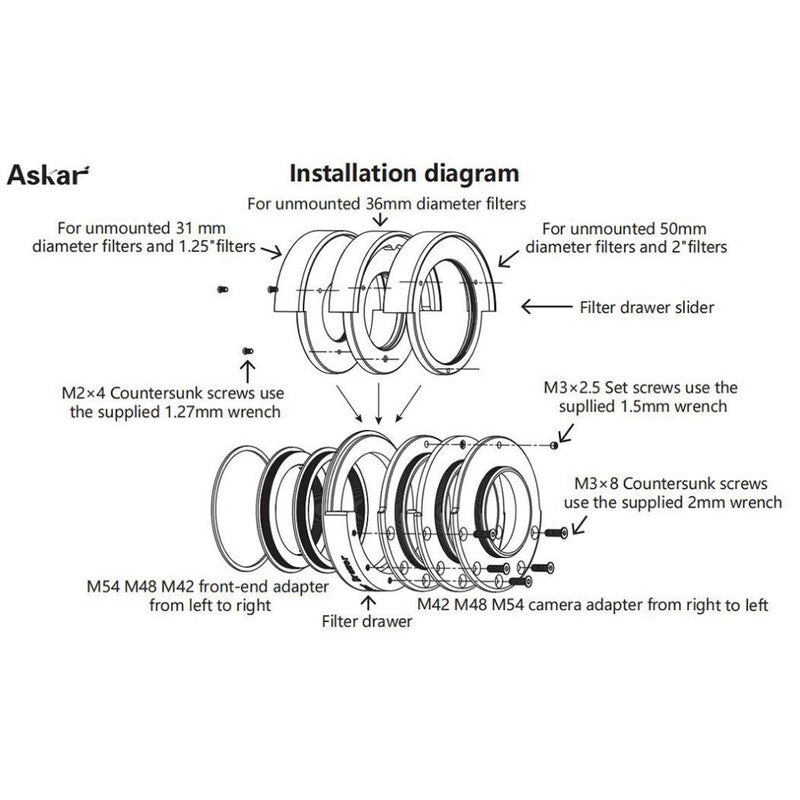 Askar

Installation diagram

For unmounted 36mm diameter filters

For unmounted 31 mm diameter filters and 1.25"filters

For unmounted 50mm diameter filters and 2"filters

Filter drawer slider

M2×4 Countersunk screws use the supplied 1.27mm wrench

M3×2.5 Set screws use the supllied 1.5mm wrench

M3×8 Countersunk screws use the supplied 2mm wrench

M54 M48 M42 front-end adapter from left to right

Filter drawer

M42 M48 M54 camera adapter from right to left