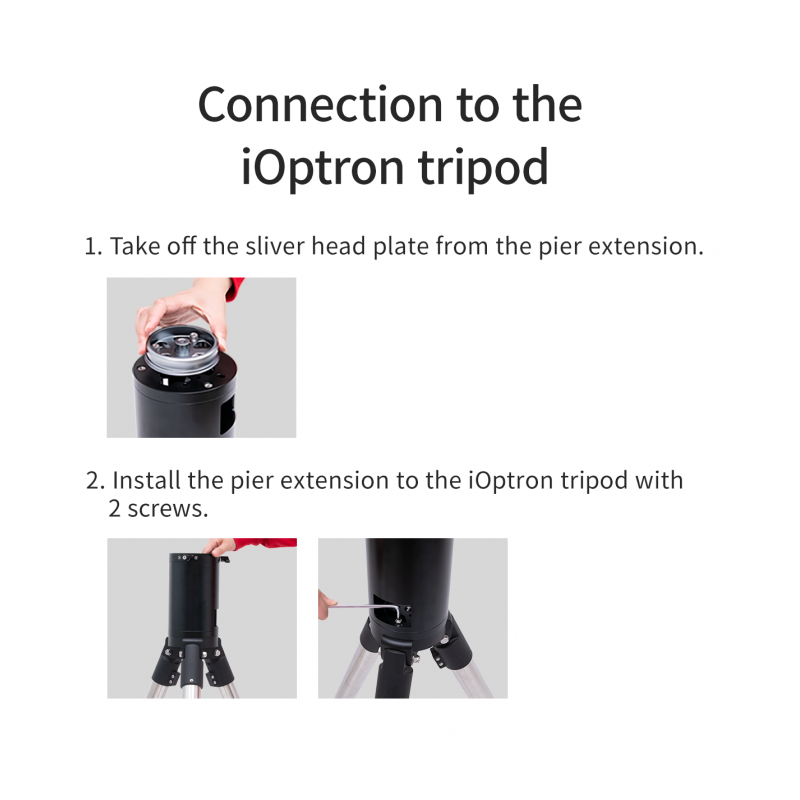 Connection to the iOptron tripod

1. Take off the sliver head plate from the pier extension.

2. Install the pier extension to the iOptron tripod with 2 screws.