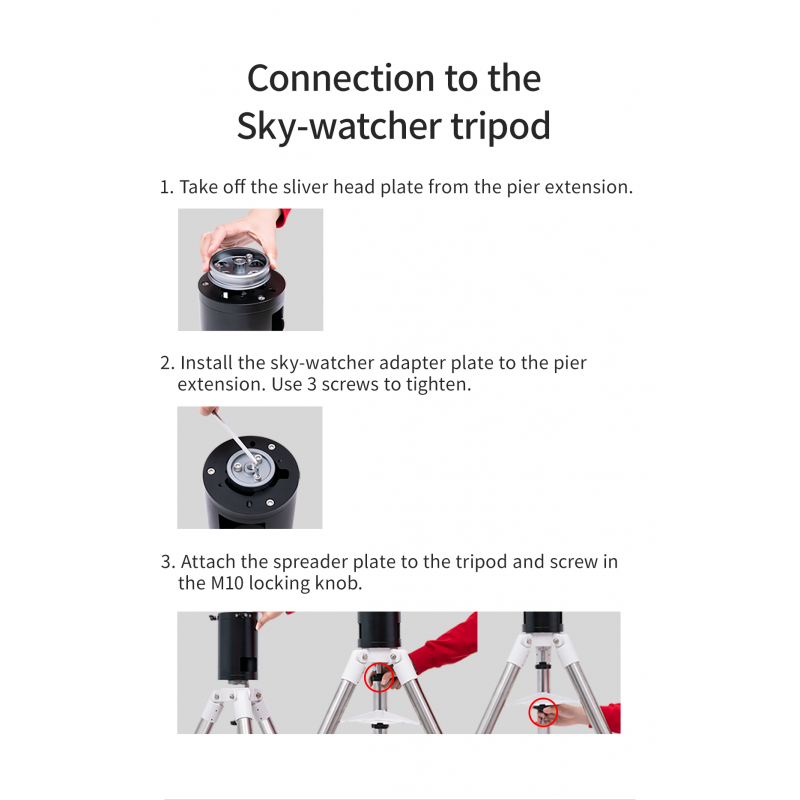 Connection to the Sky-watcher tripod

1. Take off the sliver head plate from the pier extension.

2. Install the sky-watcher adapter plate to the pier extension. Use 3 screws to tighten.

3. Attach the spreader plate to the tripod and screw in the M10 locking knob.